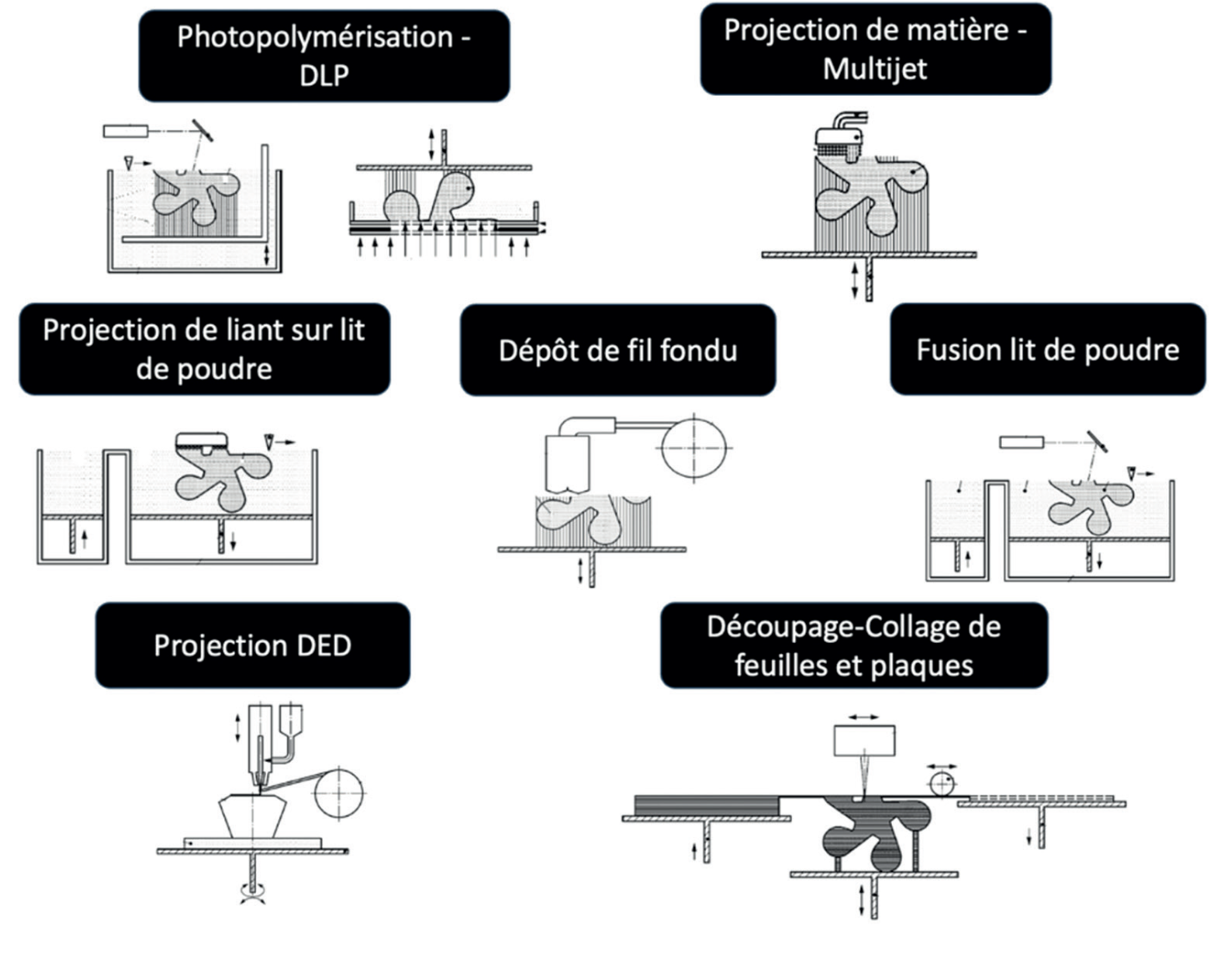 Photopolymérisation - DLP

Projection de matière - Multijet

Projection de liant sur lit de poudre

Dépôt de fil fondu

Fusion lit de poudre

Projection DED

Découpage-Collage de feuilles et plaques